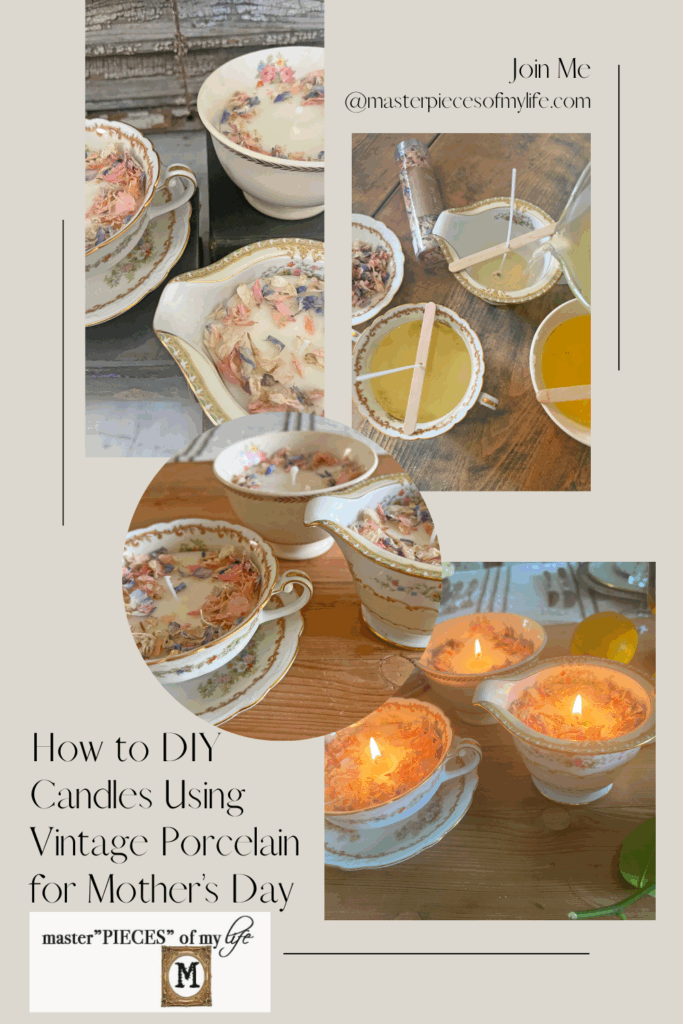 Join Me
@masterpiecesofmylife.com

How to DIY Candles Using Vintage Porcelain for Mother's Day

master"PIECES" of my life
M