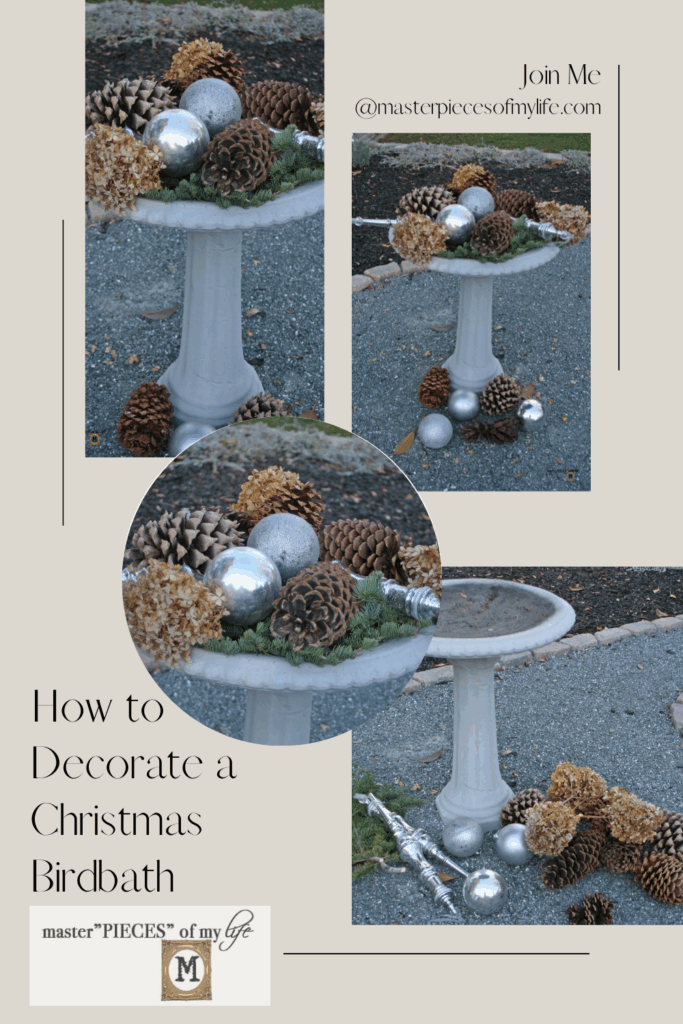 Join Me
@masterpiecesofmylife.com

How to Decorate a Christmas Birdbath

master"PIECES" of my life
M